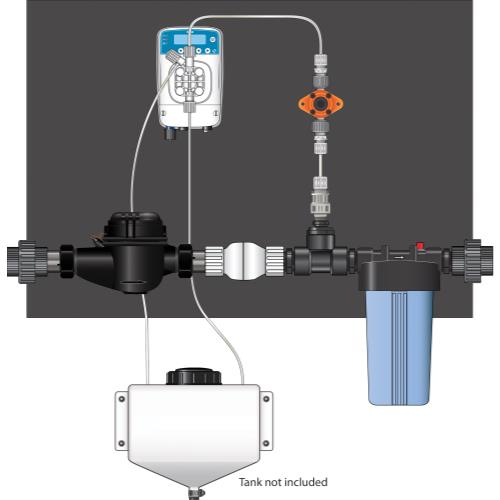 Tank not included